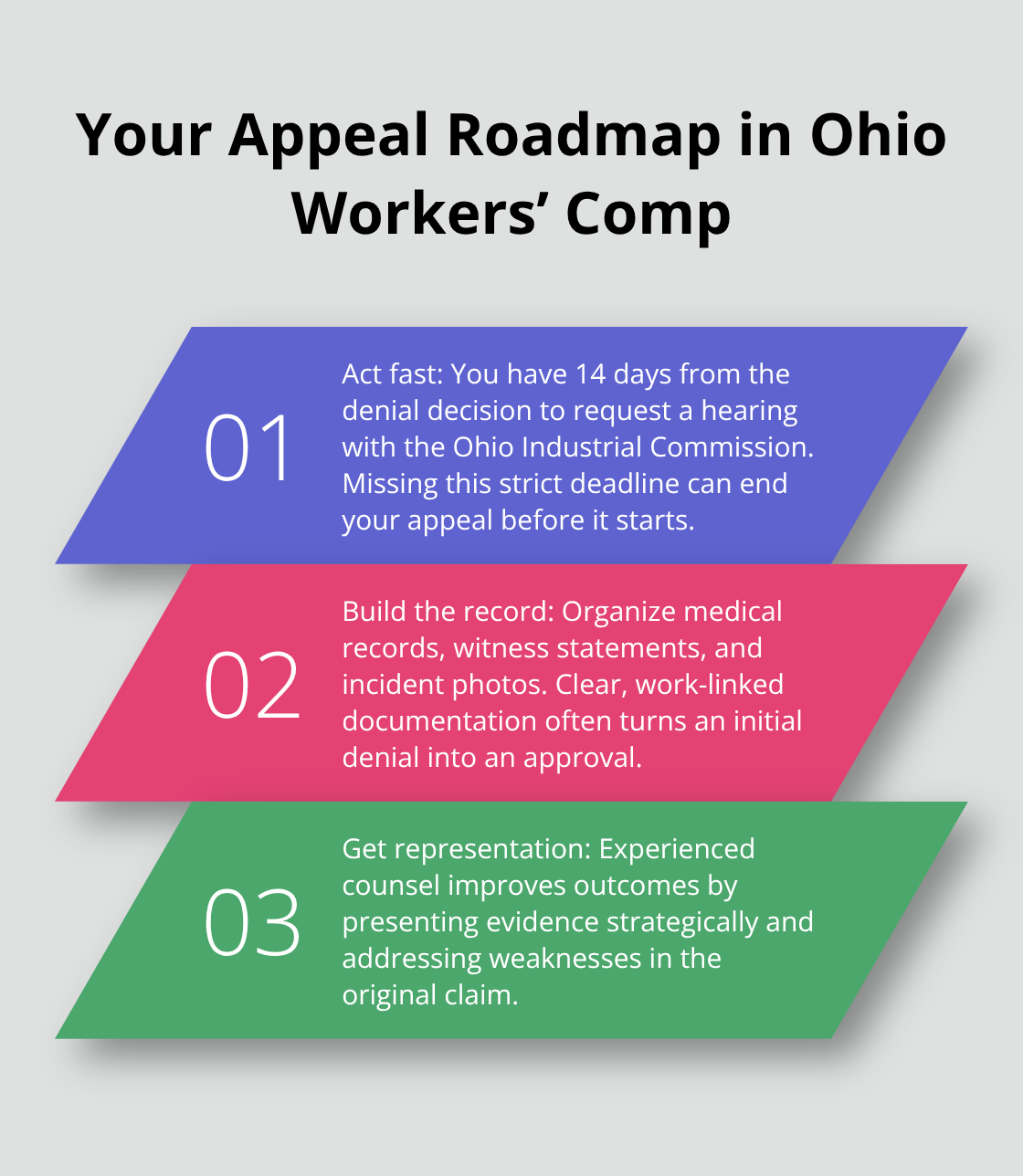 Your Appeal Roadmap in Ohio Workers’ Comp

01

Act fast: You have 14 days from the denial decision to request a hearing with the Ohio Industrial Commission. Missing this strict deadline can end your appeal before it starts.

02

Build the record: Organize medical records, witness statements, and incident photos. Clear, work-linked documentation often turns an initial denial into an approval.

03

Get representation: Experienced counsel improves outcomes by presenting evidence strategically and addressing weaknesses in the original claim.