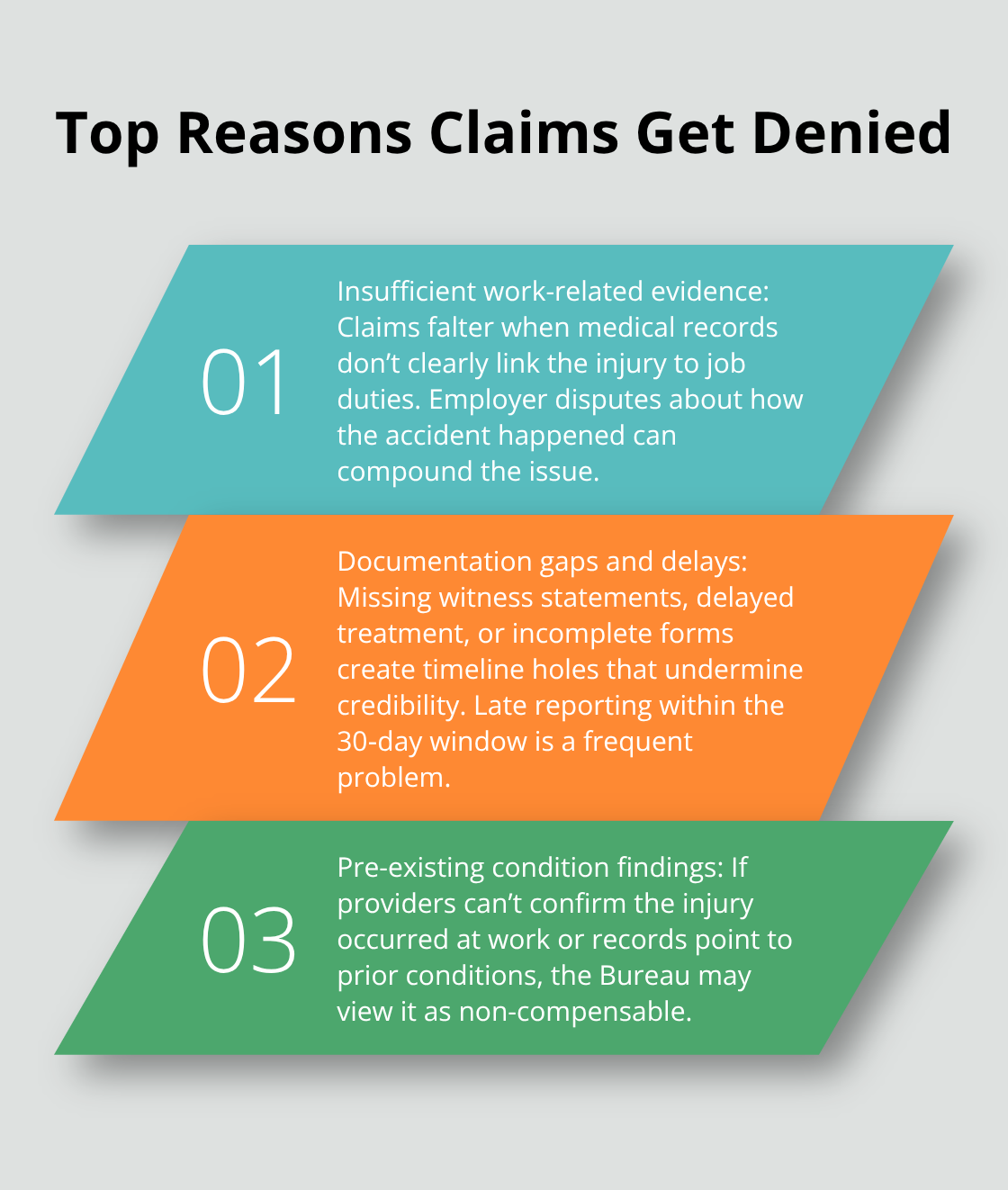 Top Reasons Claims Get Denied

01

Insufficient work-related evidence: Claims falter when medical records don’t clearly link the injury to job duties. Employer disputes about how the accident happened can compound the issue.

02

Documentation gaps and delays: Missing witness statements, delayed treatment, or incomplete forms create timeline holes that undermine credibility. Late reporting within the 30-day window is a frequent problem.

03

Pre-existing condition findings: If providers can’t confirm the injury occurred at work or records point to prior conditions, the Bureau may view it as non-compensable.