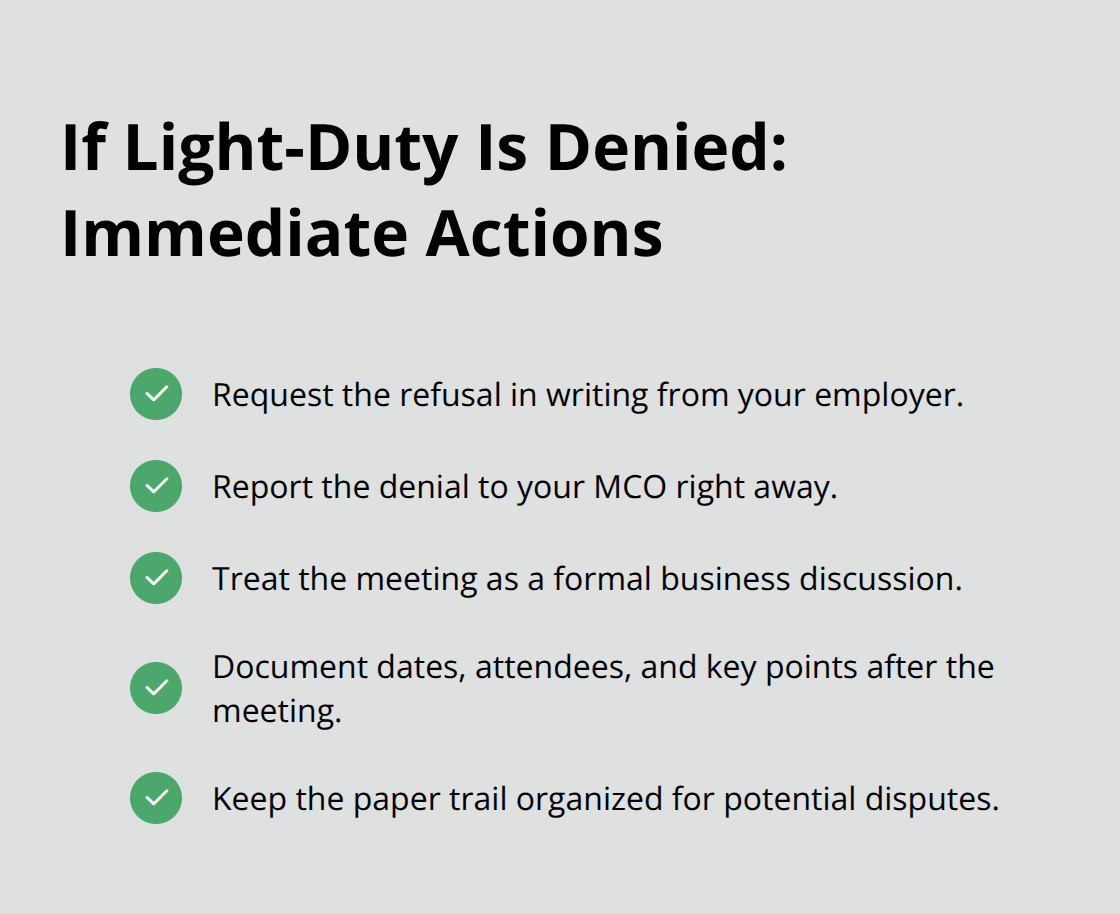 If Light-Duty Is Denied: Immediate Actions

Request the refusal in writing from your employer.

Report the denial to your MCO right away.

Treat the meeting as a formal business discussion.

Document dates, attendees, and key points after the meeting.

Keep the paper trail organized for potential disputes.