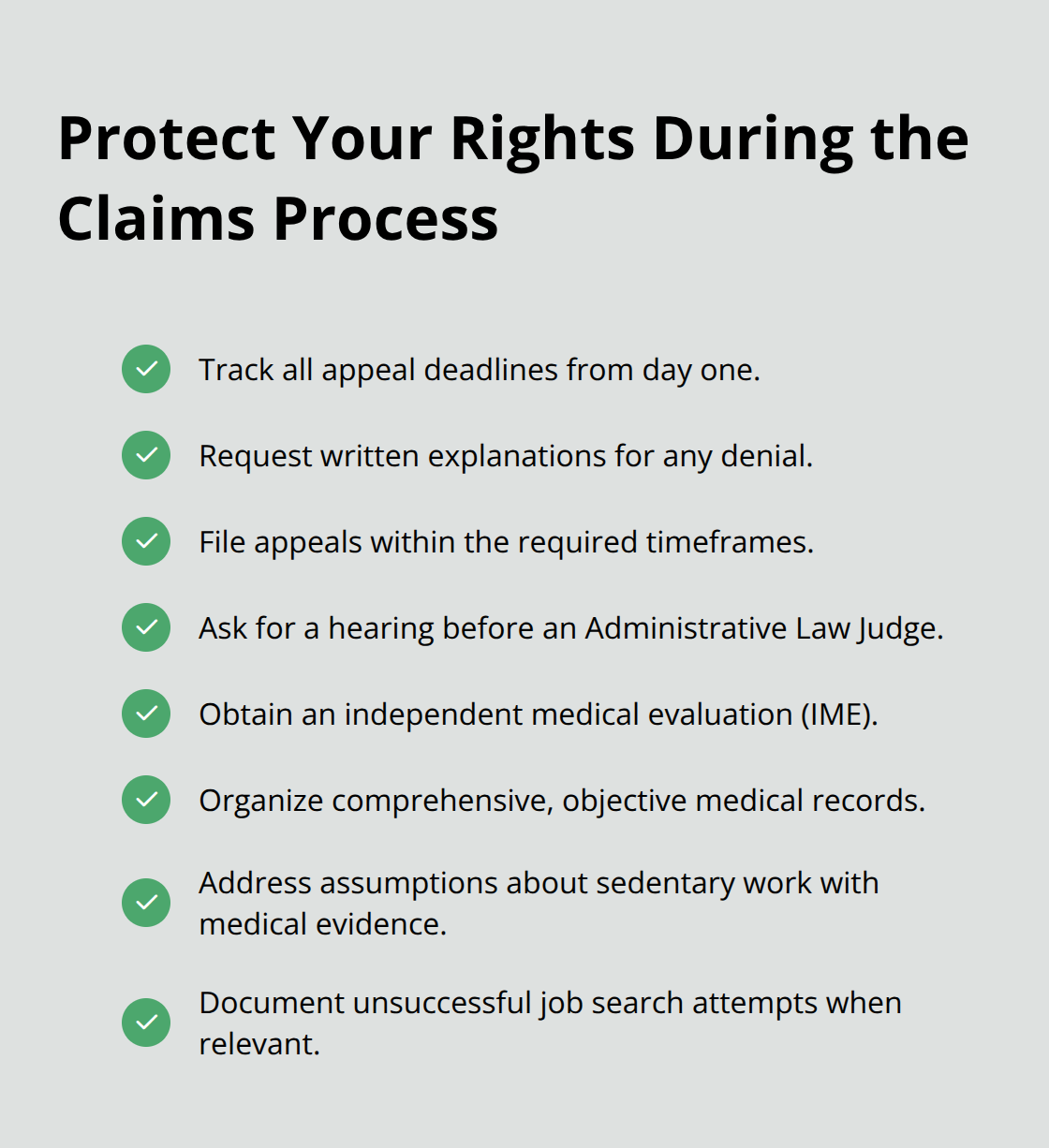 Protect Your Rights During the Claims Process

Track all appeal deadlines from day one.

Request written explanations for any denial.

File appeals within the required timeframes.

Ask for a hearing before an Administrative Law Judge.

Obtain an independent medical evaluation (IME).

Organize comprehensive, objective medical records.

Address assumptions about sedentary work with medical evidence.

Document unsuccessful job search attempts when relevant.