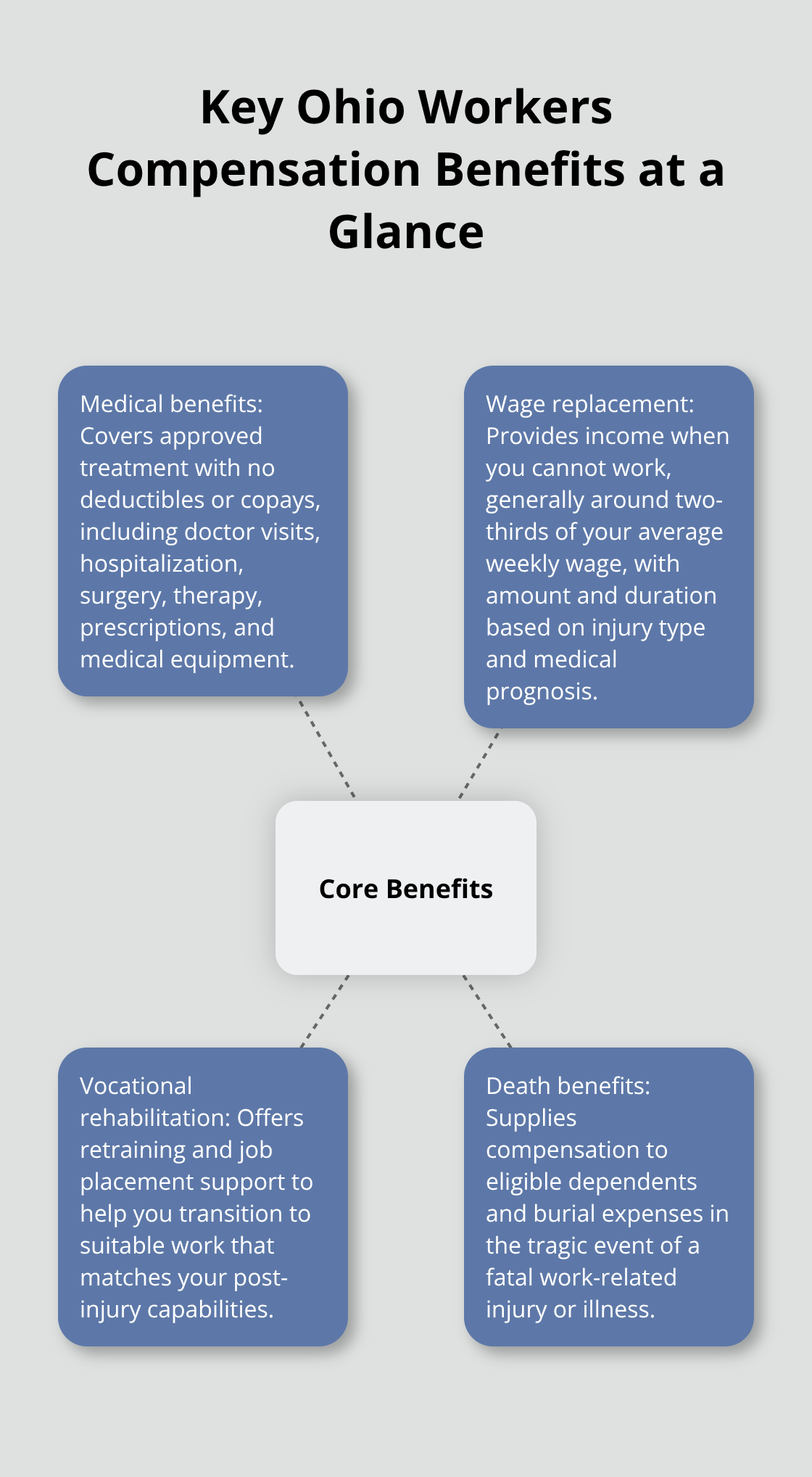 Key Ohio Workers Compensation Benefits at a Glance

Medical benefits: Covers approved treatment with no deductibles or copays, including doctor visits, hospitalization, surgery, therapy, prescriptions, and medical equipment.

Wage replacement: Provides income when you cannot work, generally around two-thirds of your average weekly wage, with amount and duration based on injury type and medical prognosis.

Core Benefits

Vocational rehabilitation: Offers retraining and job placement support to help you transition to suitable work that matches your post-injury capabilities.

Death benefits: Supplies compensation to eligible dependents and burial expenses in the tragic event of a fatal work-related injury or illness.