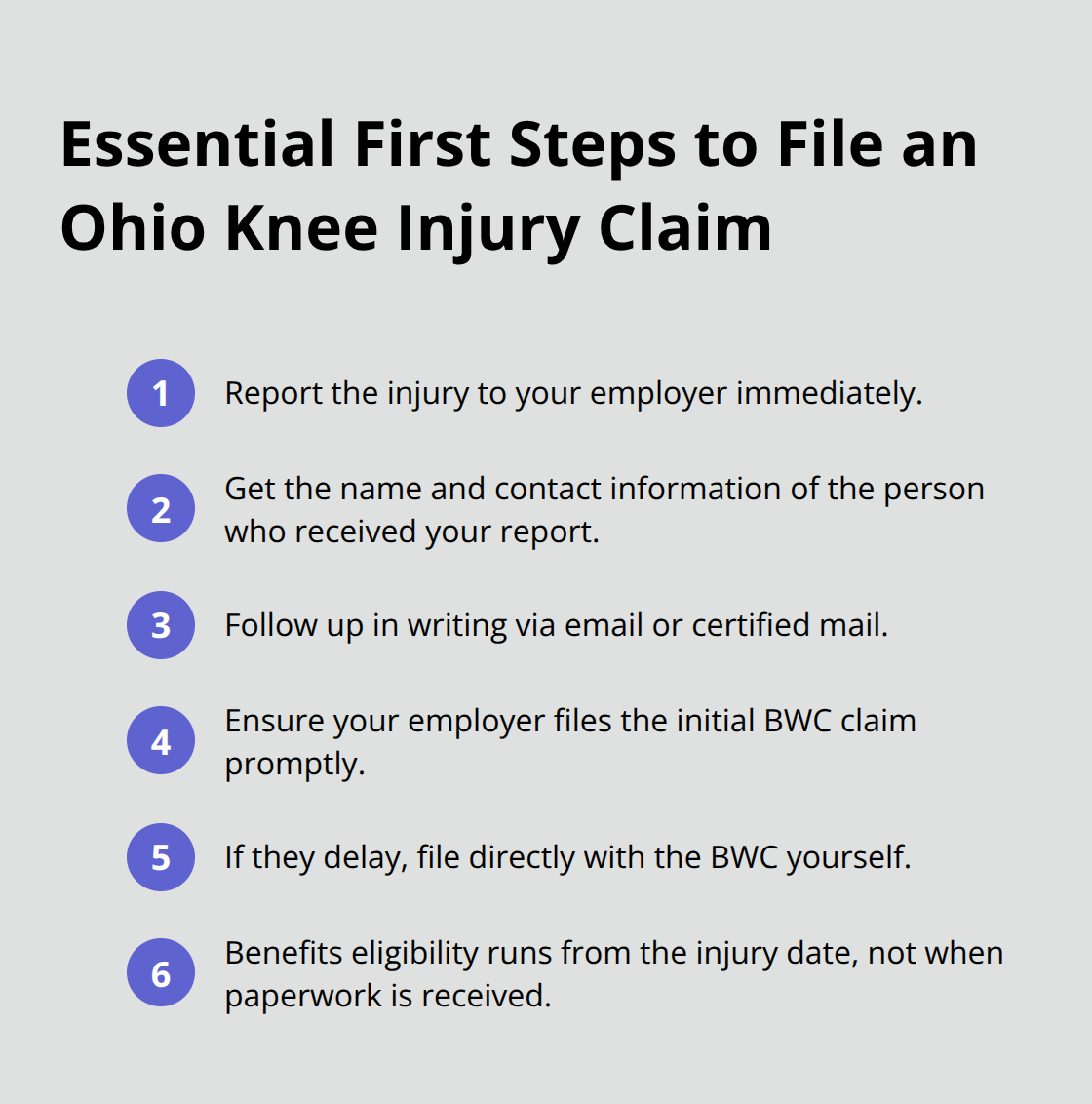 Essential First Steps to File an Ohio Knee Injury Claim

1 Report the injury to your employer immediately.

2 Get the name and contact information of the person who received your report.

3 Follow up in writing via email or certified mail.

4 Ensure your employer files the initial BWC claim promptly.

5 If they delay, file directly with the BWC yourself.

6 Benefits eligibility runs from the injury date, not when paperwork is received.