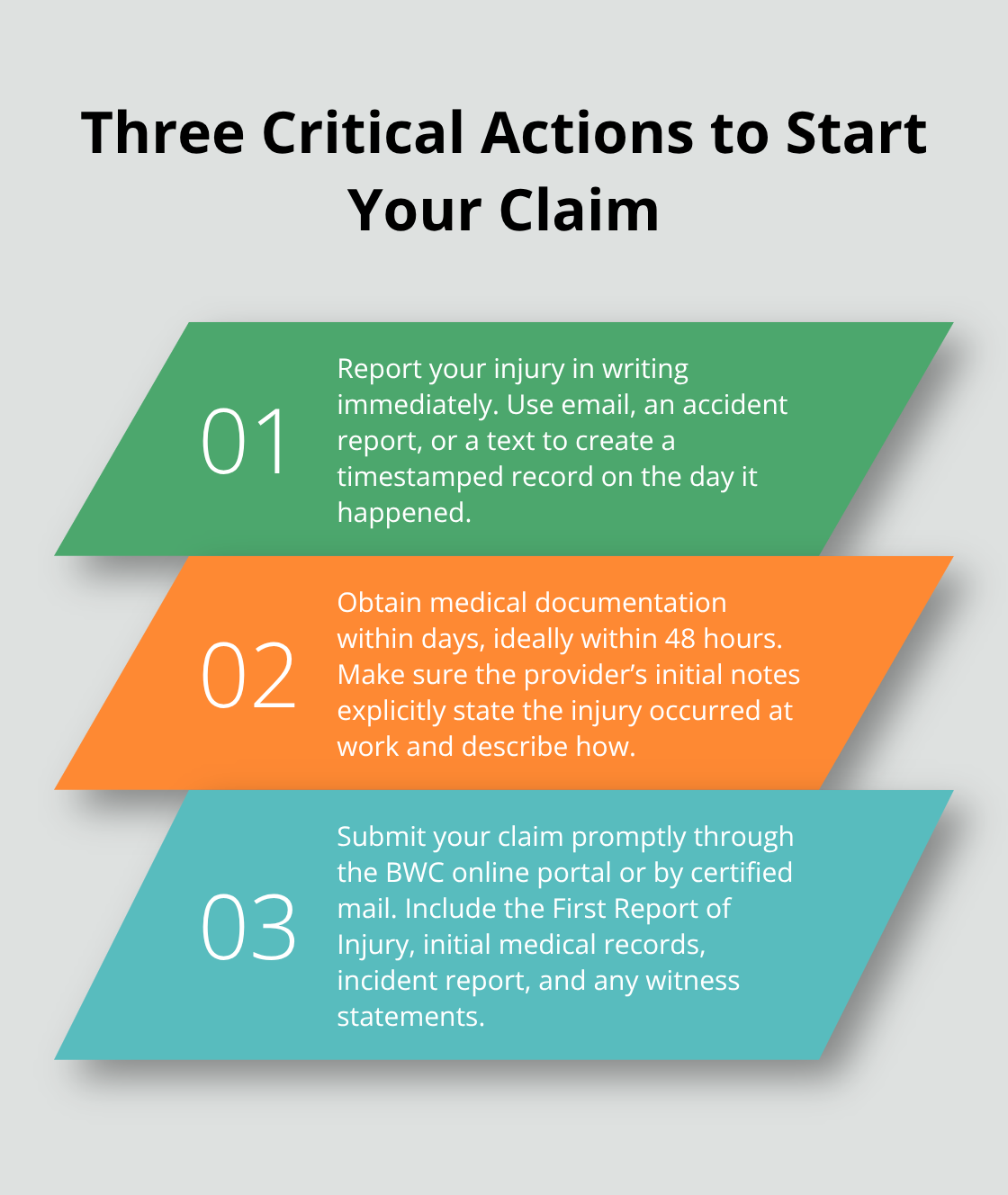 Three Critical Actions to Start Your Claim

01

Report your injury in writing immediately. Use email, an accident report, or a text to create a timestamped record on the day it happened.

02

Obtain medical documentation within days, ideally within 48 hours. Make sure the provider's initial notes explicitly state the injury occurred at work and describe how.

03

Submit your claim promptly through the BWC online portal or by certified mail. Include the First Report of Injury, initial medical records, incident report, and any witness statements.