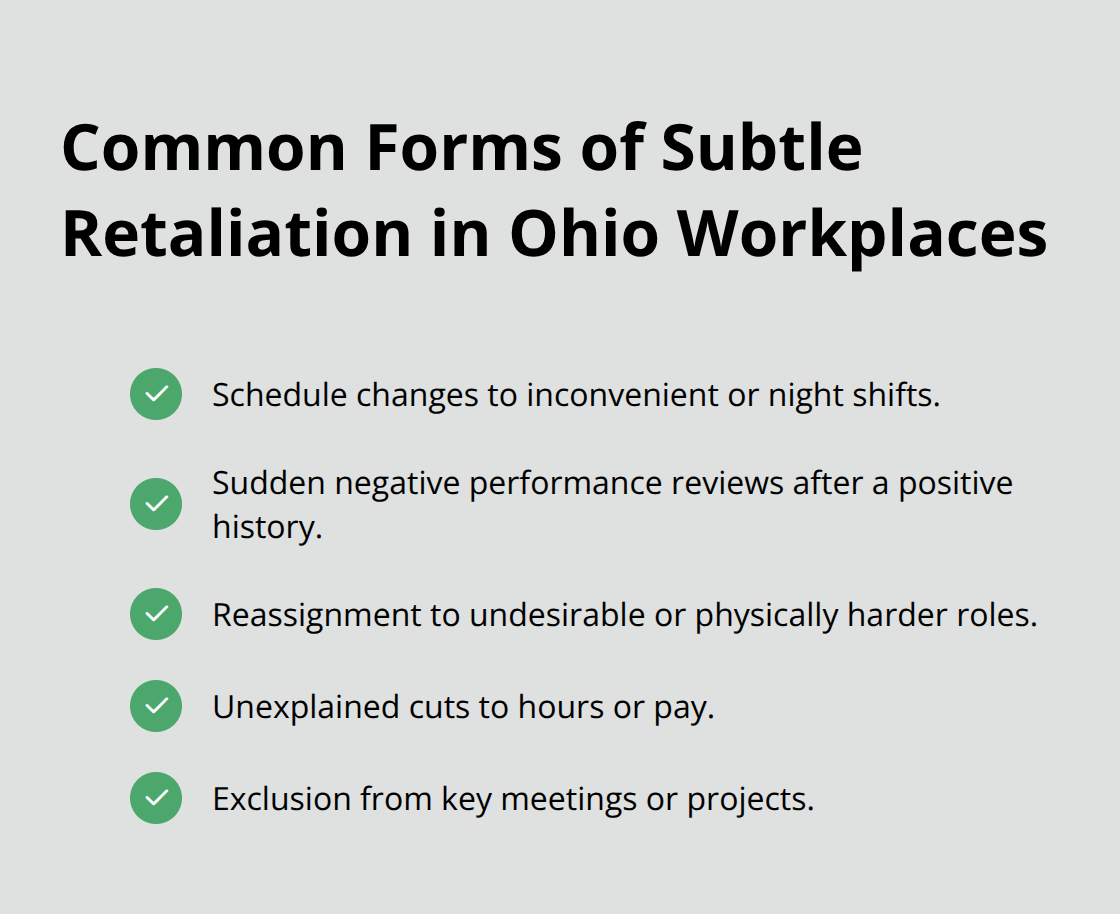 Common Forms of Subtle Retaliation in Ohio Workplaces

Schedule changes to inconvenient or night shifts.

Sudden negative performance reviews after a positive history.

Reassignment to undesirable or physically harder roles.

Unexplained cuts to hours or pay.

Exclusion from key meetings or projects.