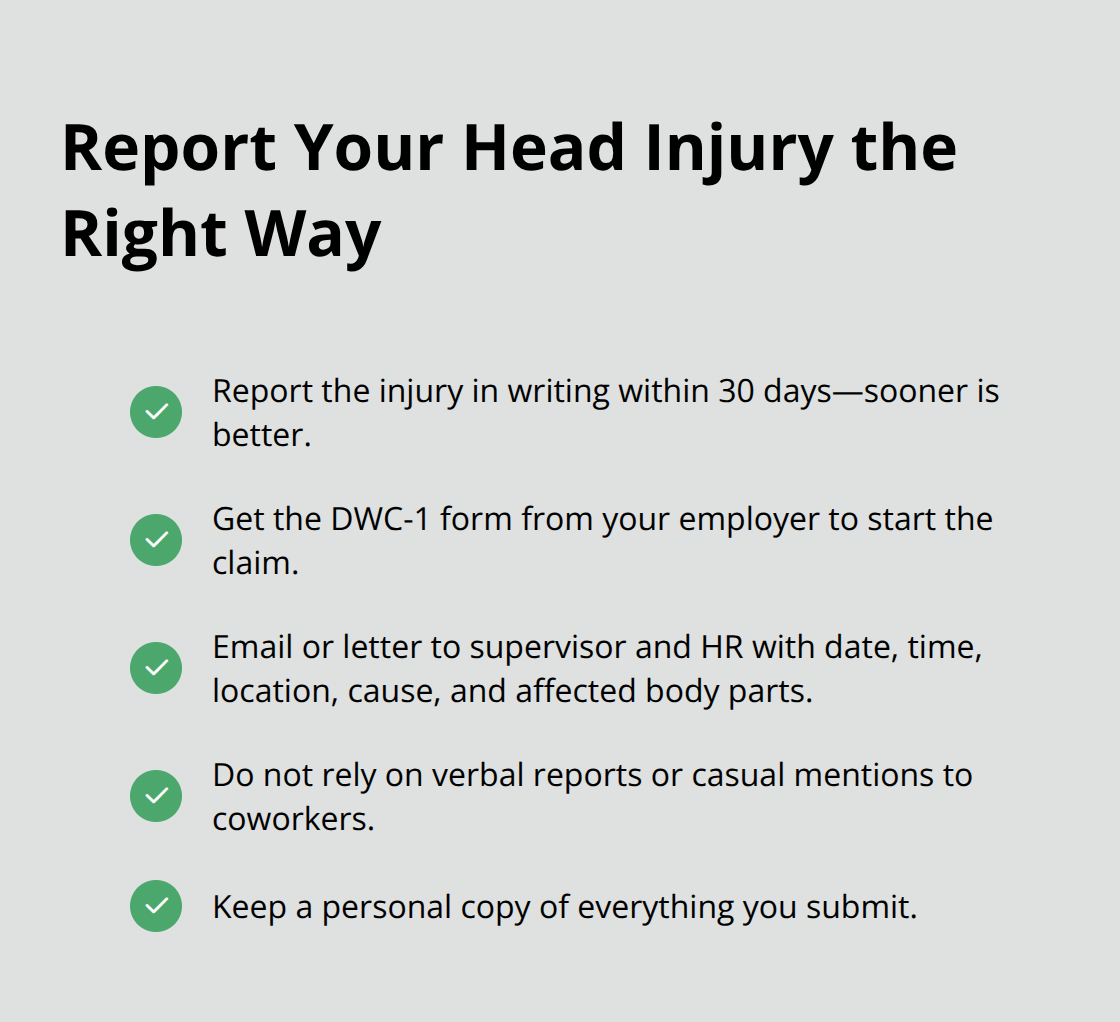 Report Your Head Injury the Right Way

Report the injury in writing within 30 days—sooner is better.

Get the DWC-1 form from your employer to start the claim.

Email or letter to supervisor and HR with date, time, location, cause, and affected body parts.

Do not rely on verbal reports or casual mentions to coworkers.

Keep a personal copy of everything you submit.