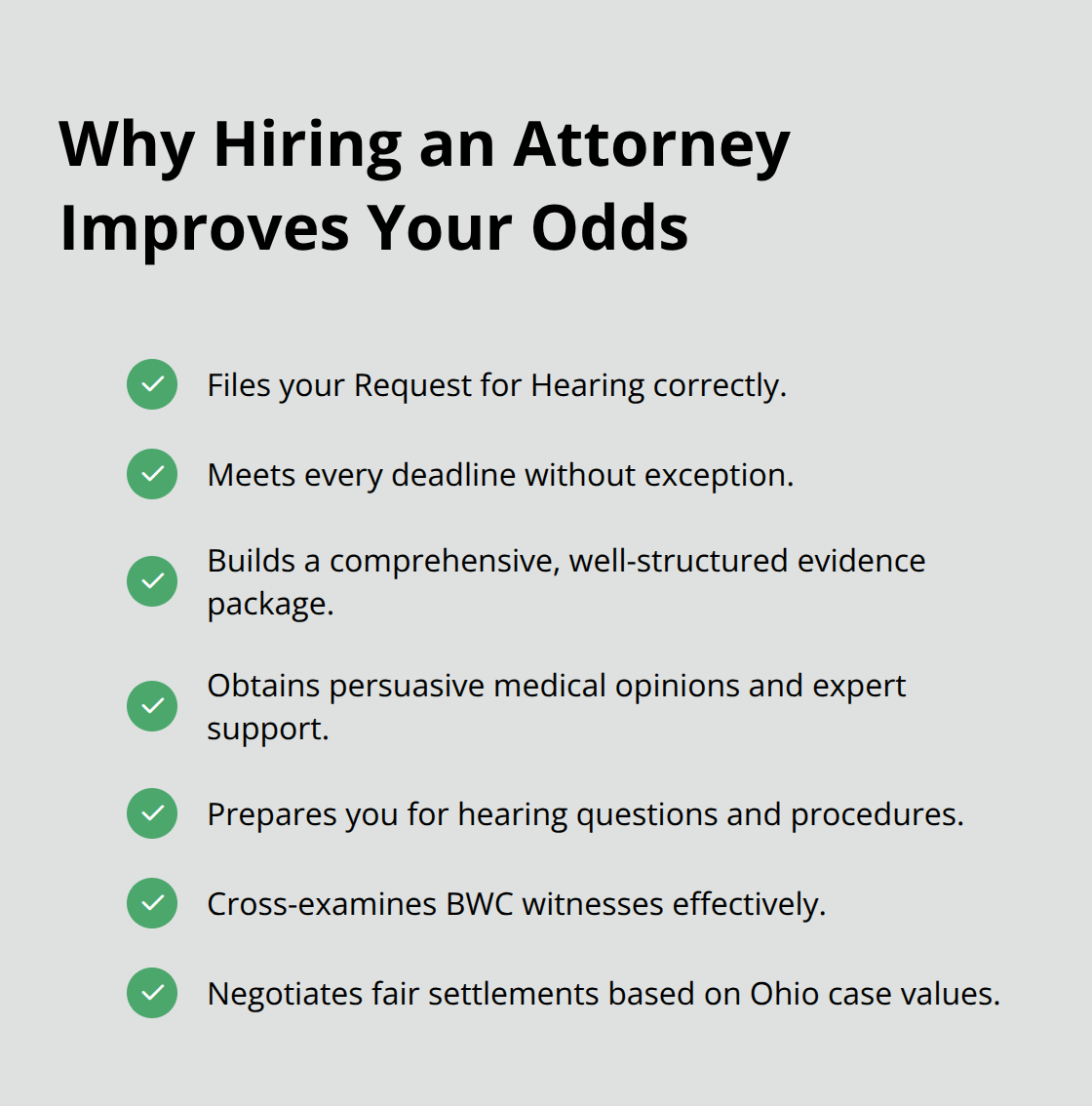 Why Hiring an Attorney Improves Your Odds

Files your Request for Hearing correctly.

Meets every deadline without exception.

Builds a comprehensive, well-structured evidence package.

Obtains persuasive medical opinions and expert support.

Prepares you for hearing questions and procedures.

Cross-examines BWC witnesses effectively.

Negotiates fair settlements based on Ohio case values.