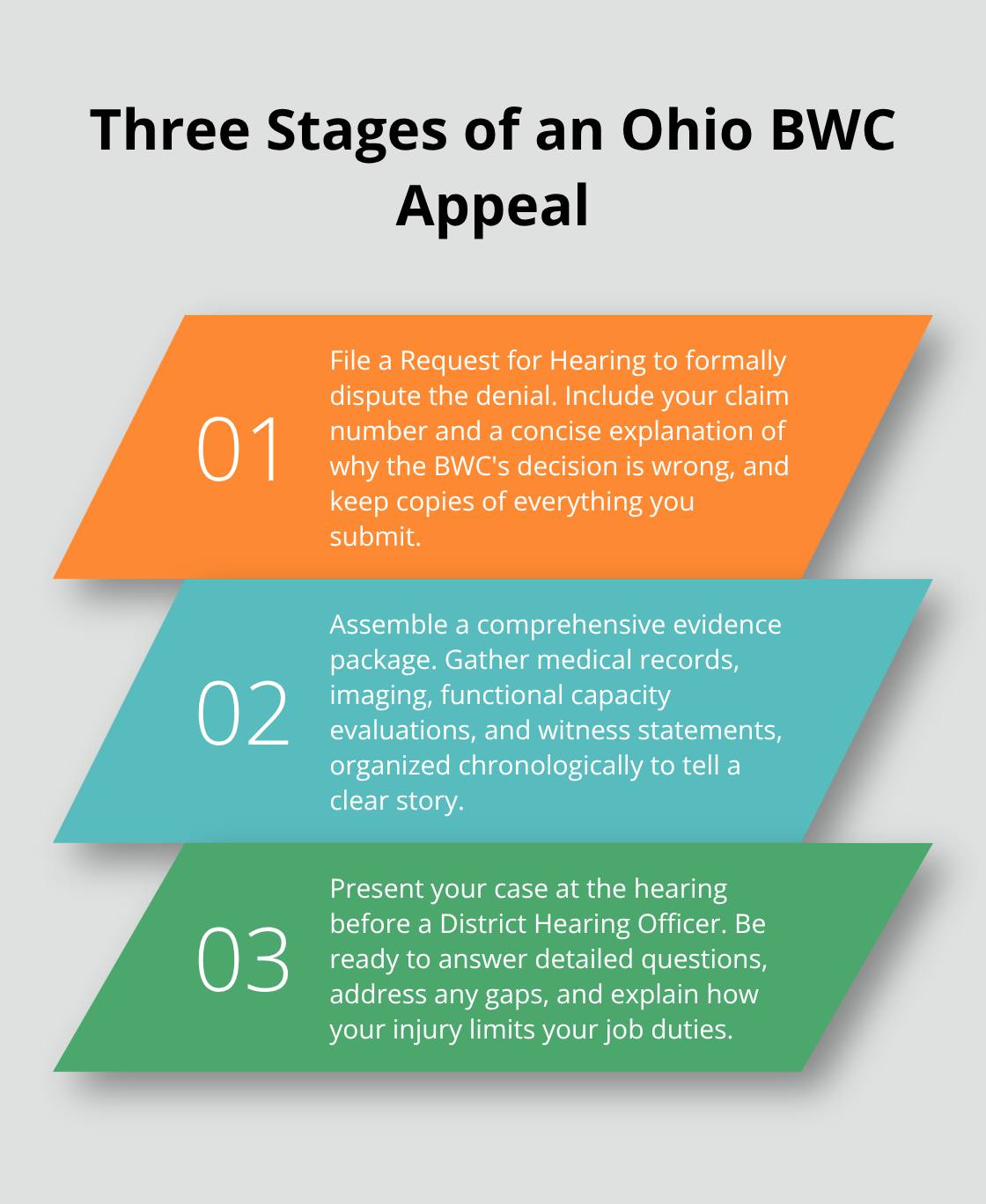 Three Stages of an Ohio BWC Appeal

01

File a Request for Hearing to formally dispute the denial. Include your claim number and a concise explanation of why the BWC's decision is wrong, and keep copies of everything you submit.

02

Assemble a comprehensive evidence package. Gather medical records, imaging, functional capacity evaluations, and witness statements, organized chronologically to tell a clear story.

03

Present your case at the hearing before a District Hearing Officer. Be ready to answer detailed questions, address any gaps, and explain how your injury limits your job duties.