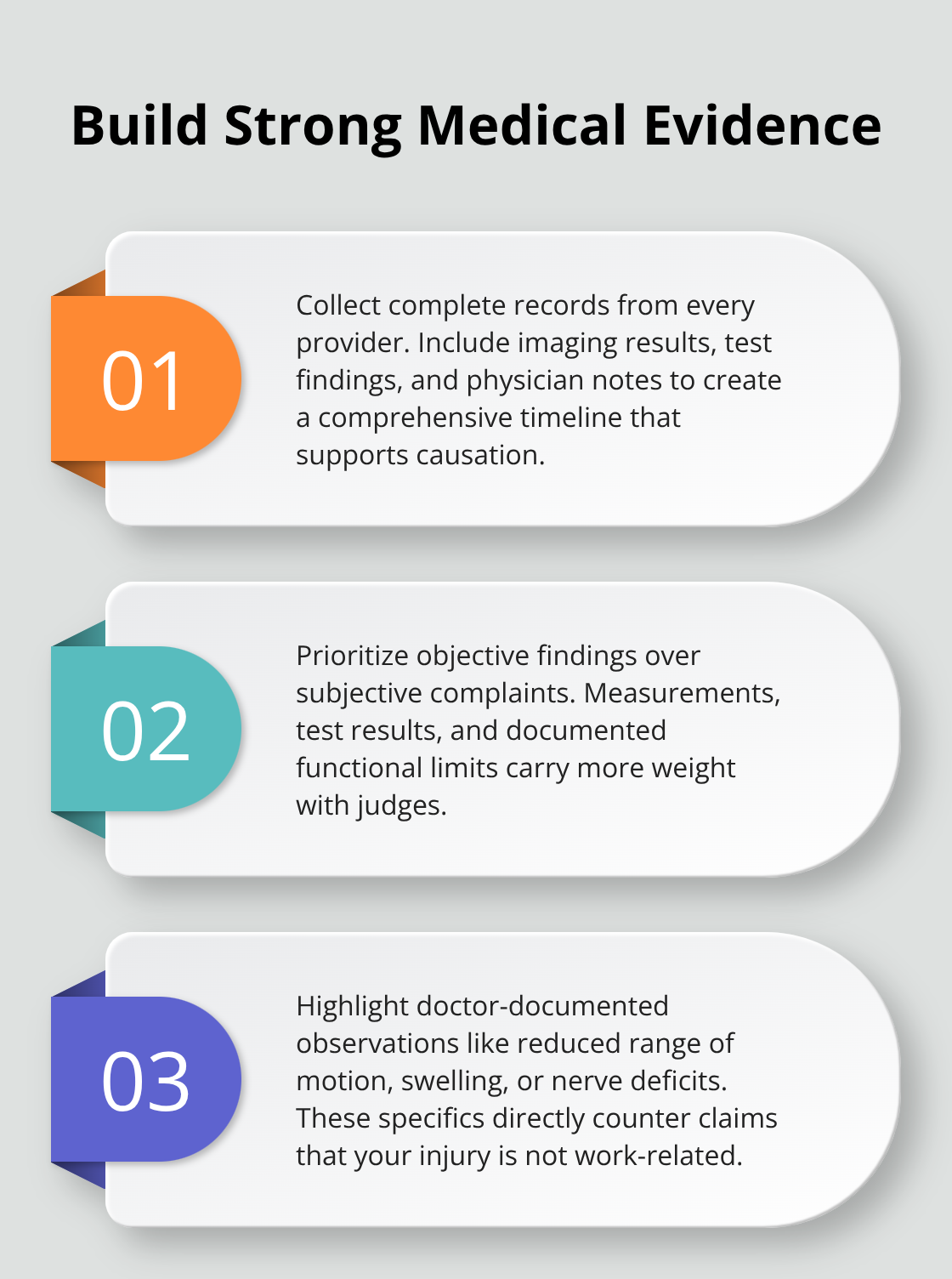 Build Strong Medical Evidence

01

Collect complete records from every provider. Include imaging results, test findings, and physician notes to create a comprehensive timeline that supports causation.

02

Prioritize objective findings over subjective complaints. Measurements, test results, and documented functional limits carry more weight with judges.

03

Highlight doctor-documented observations like reduced range of motion, swelling, or nerve deficits. These specifics directly counter claims that your injury is not work-related.