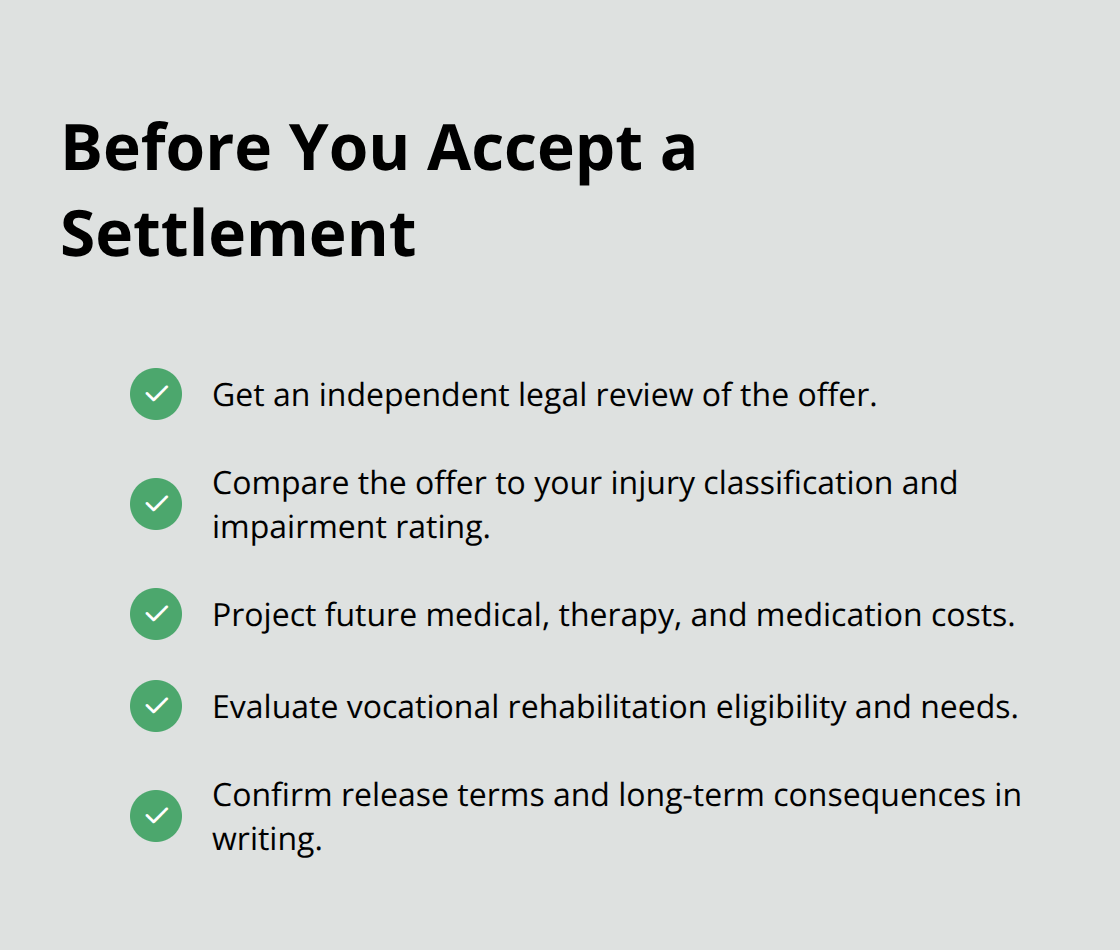 Before You Accept a Settlement

Get an independent legal review of the offer.

Compare the offer to your injury classification and impairment rating.

Project future medical, therapy, and medication costs.

Evaluate vocational rehabilitation eligibility and needs.

Confirm release terms and long-term consequences in writing.