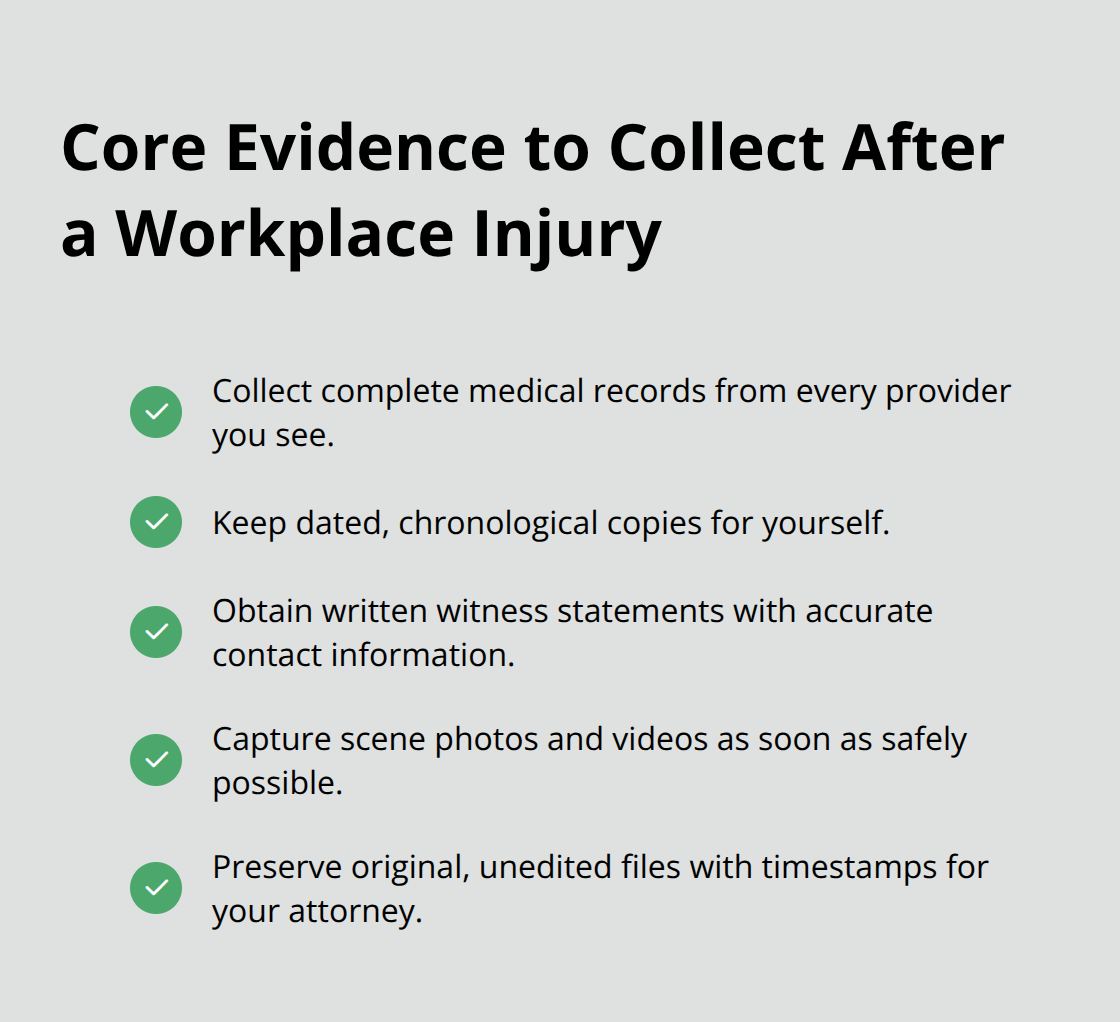 Core Evidence to Collect After a Workplace Injury

✓ Collect complete medical records from every provider you see.

✓ Keep dated, chronological copies for yourself.

✓ Obtain written witness statements with accurate contact information.

✓ Capture scene photos and videos as soon as safely possible.

✓ Preserve original, unedited files with timestamps for your attorney.