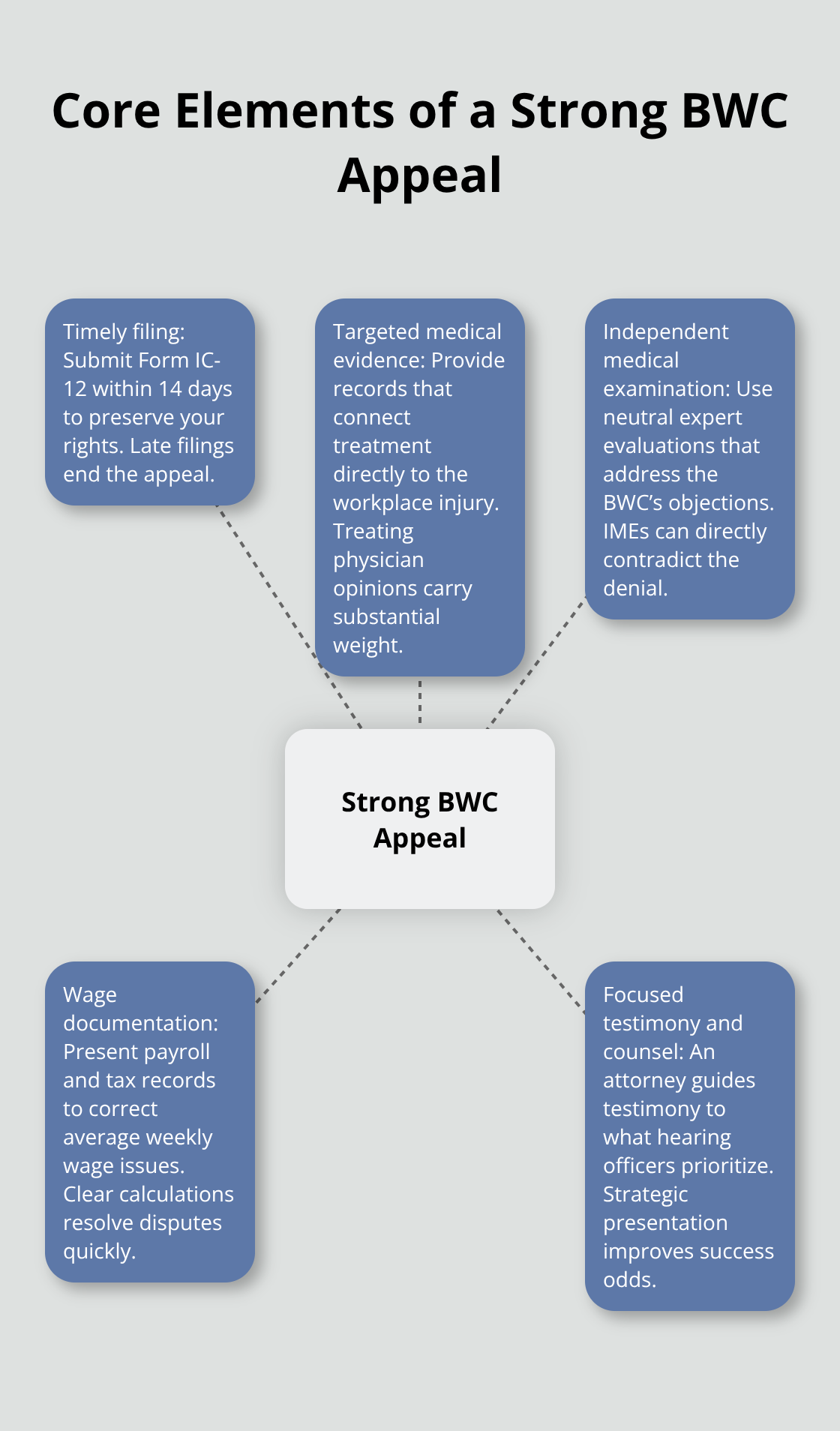 Core Elements of a Strong BWC Appeal

Timely filing: Submit Form IC-12 within 14 days to preserve your rights. Late filings end the appeal.

Targeted medical evidence: Provide records that connect treatment directly to the workplace injury. Treating physician opinions carry substantial weight.

Independent medical examination: Use neutral expert evaluations that address the BWC's objections. IMEs can directly contradict the denial.

Strong BWC Appeal

Wage documentation: Present payroll and tax records to correct average weekly wage issues. Clear calculations resolve disputes quickly.

Focused testimony and counsel: An attorney guides testimony to what hearing officers prioritize. Strategic presentation improves success odds.